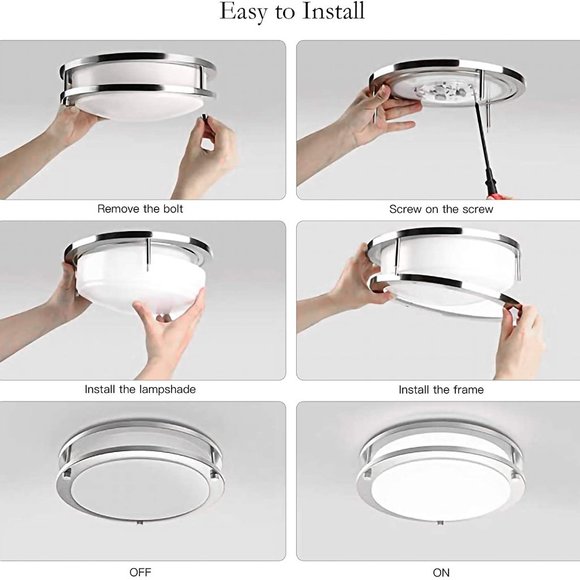 Easy to Install

Remove the bolt

Screw on the screw

Install the lampshade

Install the frame

OFF

ON